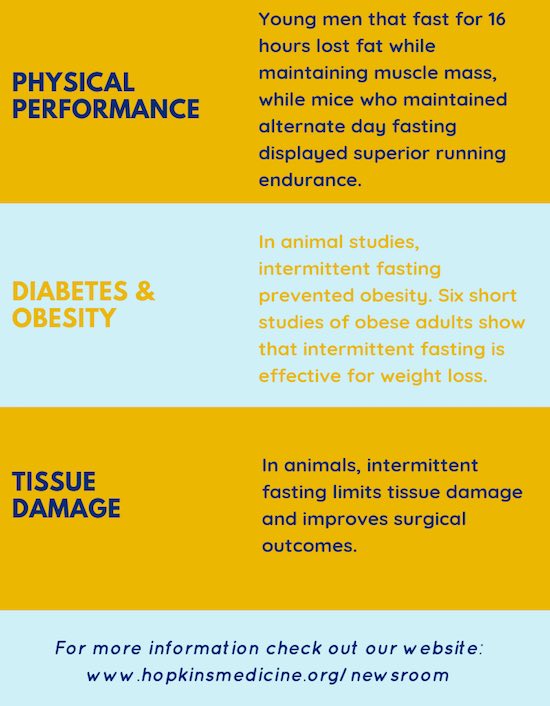 PHYSICAL PERFORMANCE

Young men that fast for 16 hours lost fat while maintaining muscle mass, while mice who maintained alternate day fasting displayed superior running endurance.

DIABETES & OBESITY

In animal studies, intermittent fasting prevented obesity. Six short studies of obese adults show that intermittent fasting is effective for weight loss.

TISSUE DAMAGE

In animals, intermittent fasting limits tissue damage and improves surgical outcomes.

For more information check out our website: www.hopkinsmedicine.org/newsroom