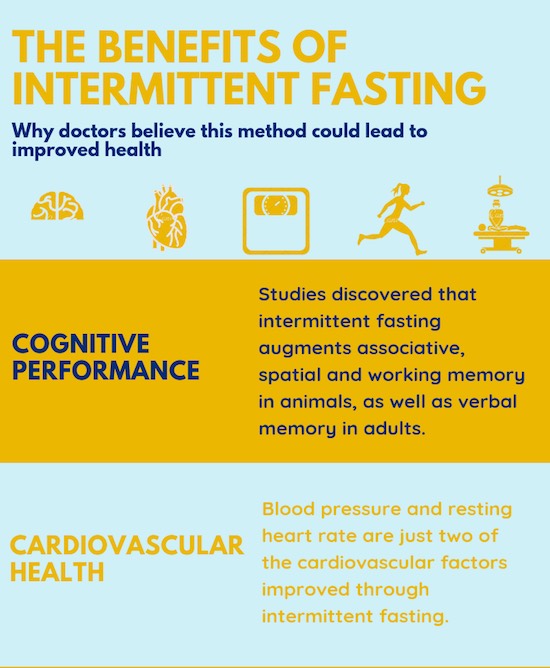 THE BENEFITS OF INTERMITTENT FASTING

Why doctors believe this method could lead to improved health

COGNITIVE PERFORMANCE

Studies discovered that intermittent fasting augments associative, spatial and working memory in animals, as well as verbal memory in adults.

CARDIOVASCULAR HEALTH

Blood pressure and resting heart rate are just two of the cardiovascular factors improved through intermittent fasting.