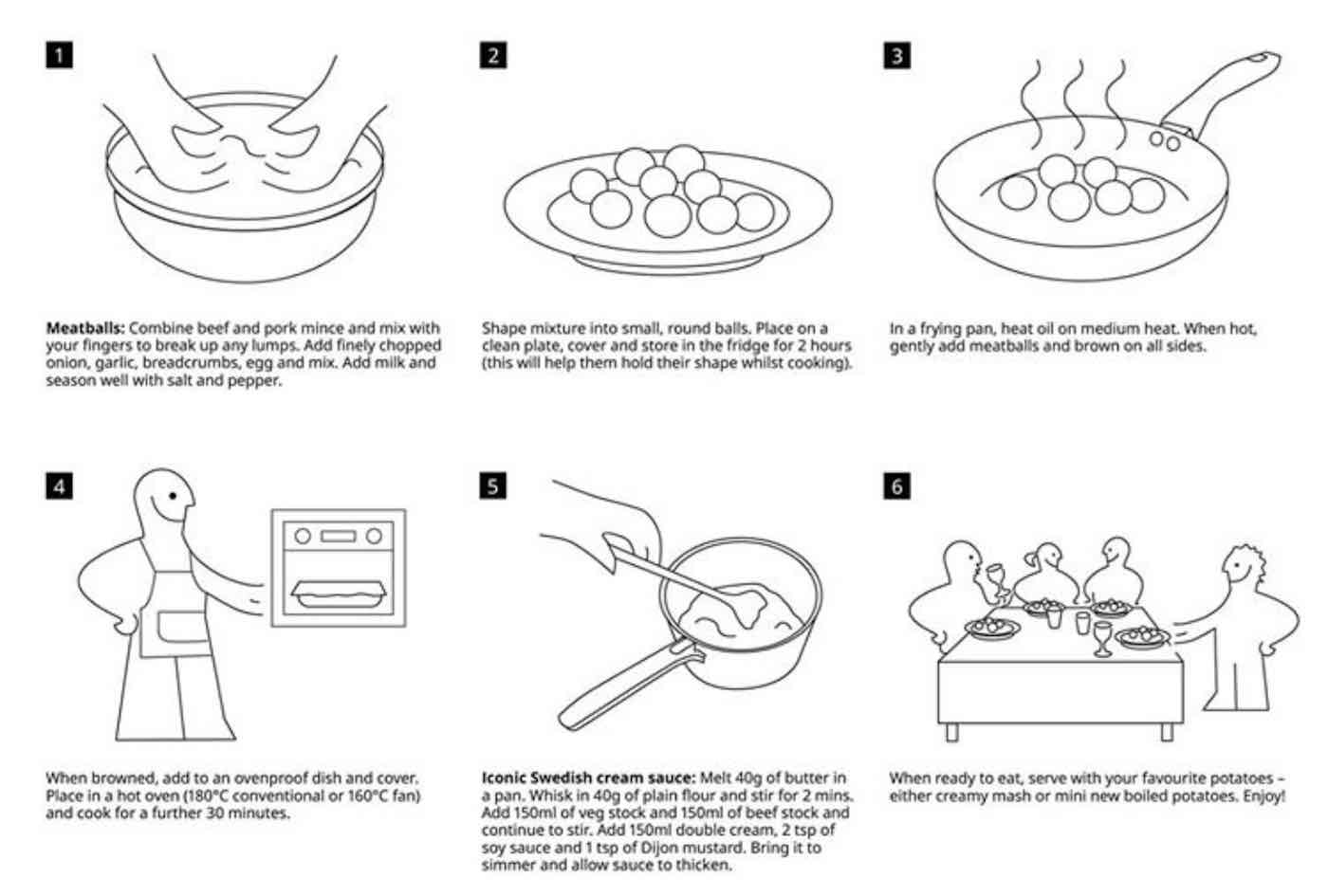 1

Meatballs: Combine beef and pork mince and mix with your fingers to break up any lumps. Add finely chopped onion, garlic, breadcrumbs, egg and mix. Add milk and season well with salt and pepper.

2

Shape mixture into small, round balls. Place on a clean plate, cover and store in the fridge for 2 hours (this will help them hold their shape whilst cooking).

3

In a frying pan, heat oil on medium heat. When hot, gently add meatballs and brown on all sides.

4

When browned, add to an ovenproof dish and cover. Place in a hot oven (180°C conventional or 160°C fan) and cook for a further 30 minutes.

5

Iconic Swedish cream sauce: Melt 40g of butter in a pan. Whisk in 40g of plain flour and stir for 2 mins. Add 150ml of veg stock and 150ml of beef stock and continue to stir. Add 150ml double cream, 2 tsp of soy sauce and 1 tsp of Dijon mustard. Bring it to simmer and allow sauce to thicken.

6

When ready to eat, serve with your favourite potatoes – either creamy mash or mini new boiled potatoes. Enjoy!