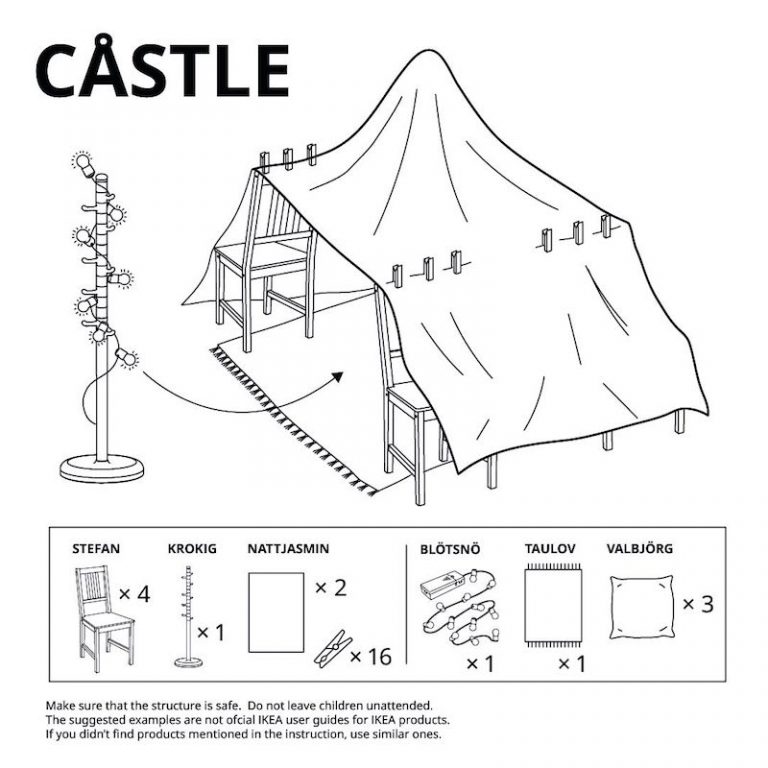 CÅSTLE

STEFAN
× 4

KROKIG
× 1

NATTJASMIN
× 2
× 16

BLÖTSNÖ
× 1

TAULOV
× 1

VALBJÖRG
× 3

Make sure that the structure is safe. Do not leave children unattended.
The suggested examples are not ofcial IKEA user guides for IKEA products.
If you didn't find products mentioned in the instruction, use similar ones.