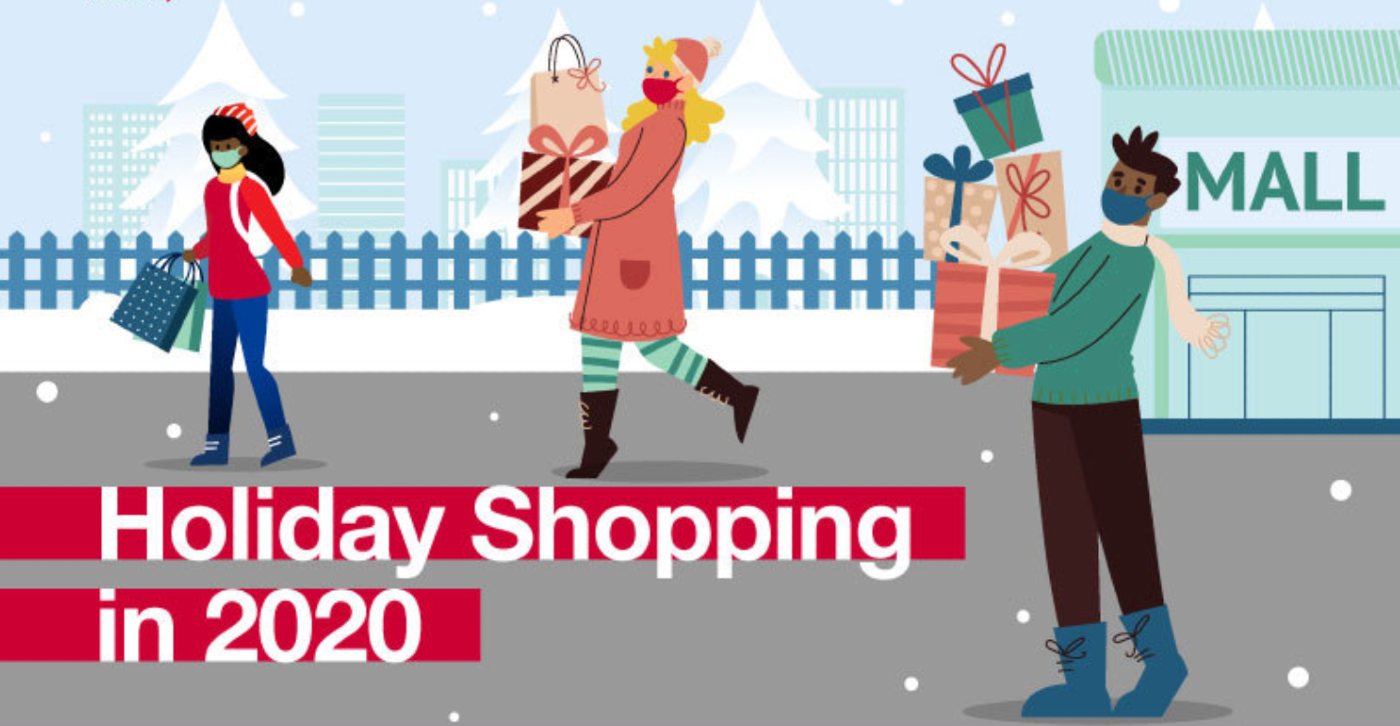 MALL

Holiday Shopping in 2020