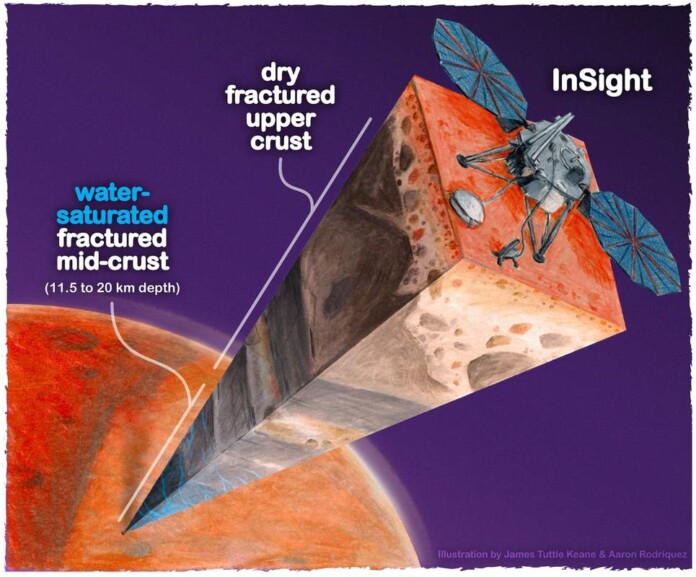 InSight

dry fractured upper crust

water-saturated fractured mid-crust
(11.5 to 20 km depth)

Illustration by James Tuttle Keane & Aaron Rodriquez